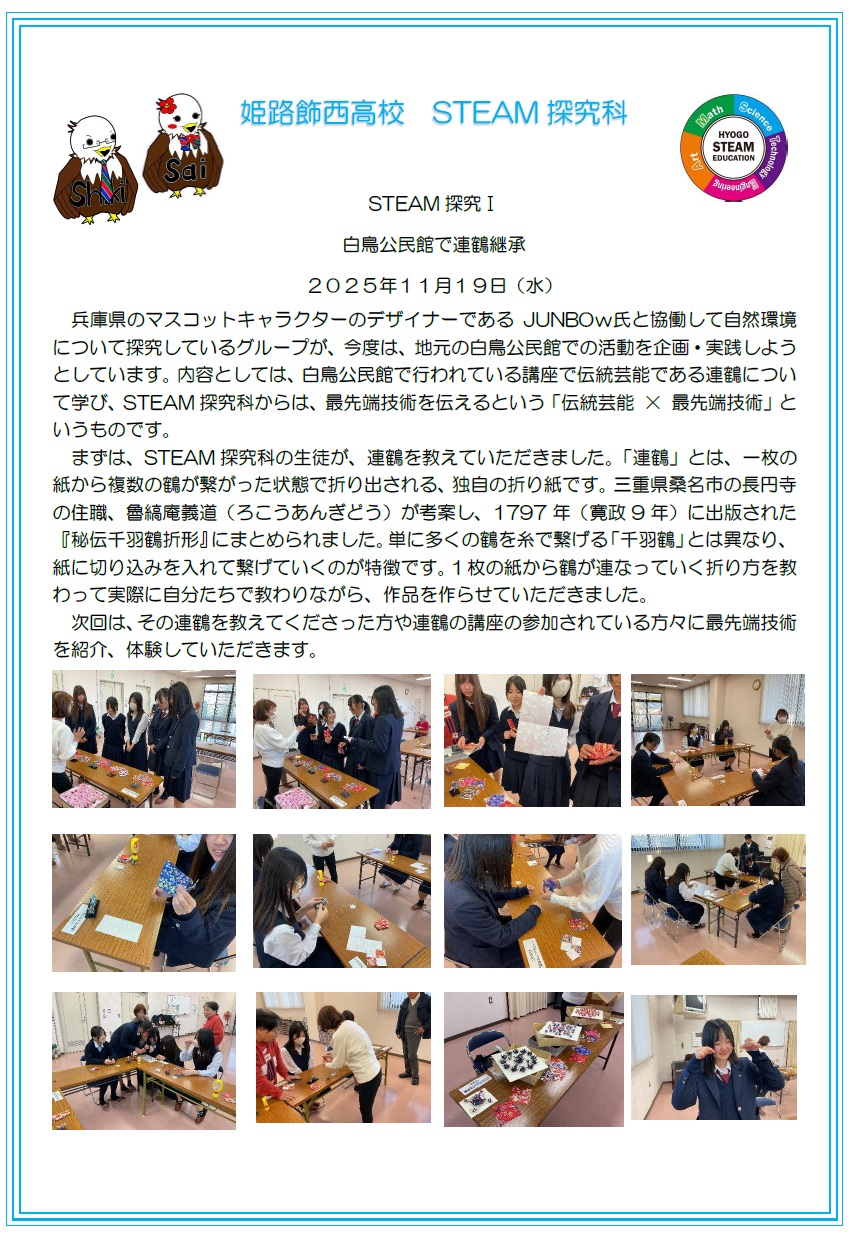 Shiki Sai

姫路飾西高校　STEAM 探究科

Math Science Technology Engineering Art HYOGO STEAM EDUCATION

STEAM 探究Ⅰ

白鳥公民館で連鶴継承

２０２５年１１月１９日（水）

兵庫県のマスコットキャラクターのデザイナーである JUNBOw氏と協働して自然環境について探究しているグループが、今度は、地元の白鳥公民館での活動を企画・実践しようとしています。内容としては、白鳥公民館で行われている講座で伝統芸能である連鶴について学び、STEAM 探究科からは、最先端技術を伝えるという「伝統芸能 × 最先端技術」というものです。

まずは、STEAM 探究科の生徒が、連鶴を教えていただきました。「連鶴」とは、一枚の紙から複数の鶴が繋がった状態で折り出される、独自の折り紙です。三重県桑名市の長円寺の住職、魯縞庵義道（ろこうあんぎどう）が考案し、1797 年（寛政９年）に出版された『秘伝千羽鶴折形』にまとめられました。単に多くの鶴を糸で繋げる「千羽鶴」とは異なり、紙に切り込みを入れて繋げていくのが特徴です。１枚の紙から鶴が連なっていく折り方を教わって実際に自分たちで教わりながら、作品を作らせていただきました。

次回は、その連鶴を教えてくださった方や連鶴の講座の参加されている方々に最先端技術を紹介、体験していただきます。