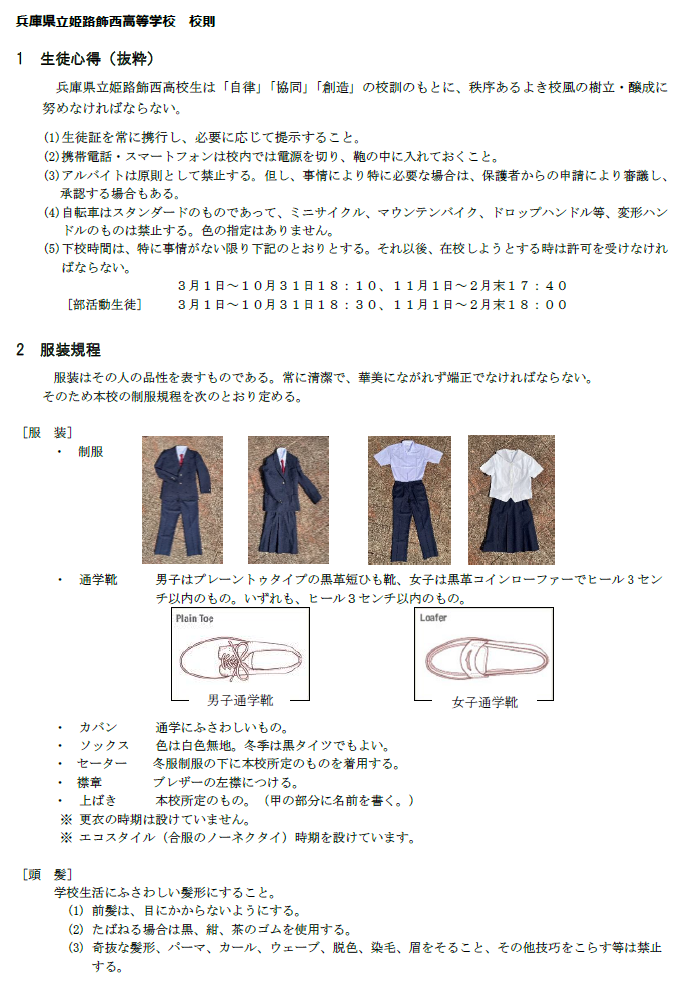 兵庫県立姫路飾西高等学校　校則

1　生徒心得（抜粋）

兵庫県立姫路飾西高校生は「自律」「協同」「創造」の校訓のもとに、秩序あるよき校風の樹立・醸成に努めなければならない。

(1)生徒証を常に携行し、必要に応じて提示すること。
(2)携帯電話・スマートフォンは校内では電源を切り、鞄の中に入れておくこと。
(3)アルバイトは原則として禁止する。但し、事情により特に必要な場合は、保護者からの申請により審議し、承認する場合もある。
(4)自転車はスタンダードのものであって、ミニサイクル、マウンテンバイク、ドロップハンドル等、変形ハンドルのものは禁止する。色の指定はありません。
(5)下校時間は、特に事情がない限り下記のとおりとする。それ以後、在校しようとする時は許可を受けなければならない。
3月1日～10月31日18：10、11月1日～2月末17：40
[部活動生徒]　3月1日～10月31日18：30、11月1日～2月末18：00

2　服装規程

服装はその人の品性を表すものである。常に清潔で、華美にながれず端正でなければならない。
そのため本校の制服規程を次のとおり定める。

[服　装]
・　制服

・　通学靴　　男子はプレーントゥタイプの黒革短ひも靴、女子は黒革コインローファーでヒール3センチ以内のもの。いずれも、ヒール3センチ以内のもの。

Plain Toe
男子通学靴
Loafer
女子通学靴

・　カバン　　通学にふさわしいもの。
・　ソックス　　色は白色無地。冬季は黒タイツでもよい。
・　セーター　　冬服制服の下に本校所定のものを着用する。
・　襟章　　ブレザーの左襟につける。
・　上ばき　　本校所定のもの。（甲の部分に名前を書く。）
※ 更衣の時期は設けていません。
※ エコスタイル（合服のノーネクタイ）時期を設けています。

[頭　髪]
学校生活にふさわしい髪形にすること。
(1) 前髪は、目にかからないようにする。
(2) たばねる場合は黒、紺、茶のゴムを使用する。
(3) 奇抜な髪形、パーマ、カール、ウェーブ、脱色、染毛、眉をそること、その他技巧をこらす等は禁止する。